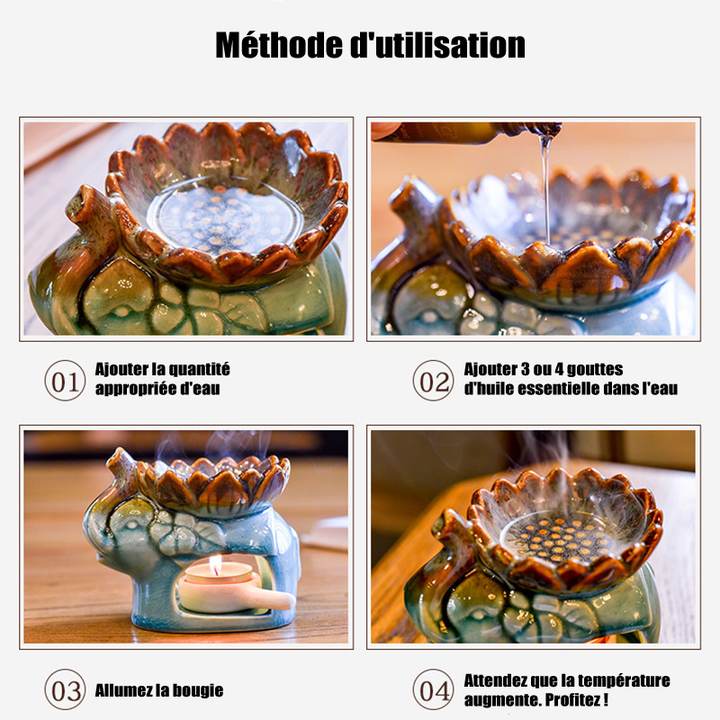 Méthode d'utilisation

01 Ajouter la quantité appropriée d'eau

02 Ajouter 3 ou 4 gouttes d'huile essentielle dans l'eau

03 Allumez la bougie

04 Attendez que la température augmente. Profitez !