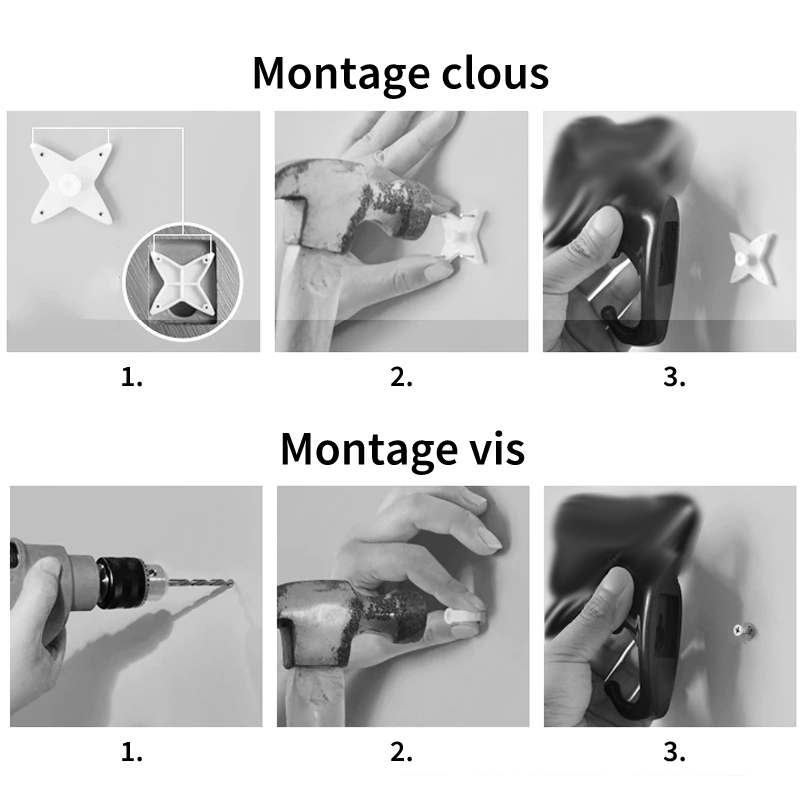 Montage clous

1.

2.

3.

Montage vis

1.

2.

3.